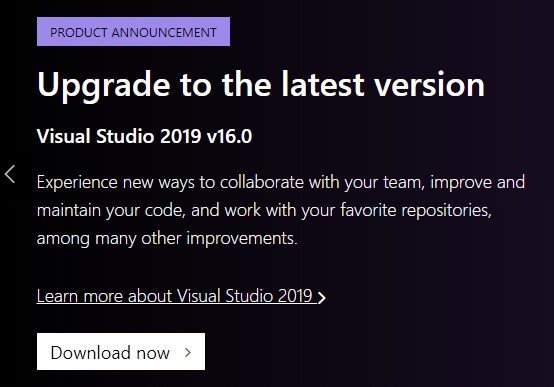 PRODUCT ANNOUNCEMENT

Upgrade to the latest version

Visual Studio 2019 v16.0

Experience new ways to collaborate with your team, improve and maintain your code, and work with your favorite repositories, among many other improvements.

Learn more about Visual Studio 2019 >

Download now >